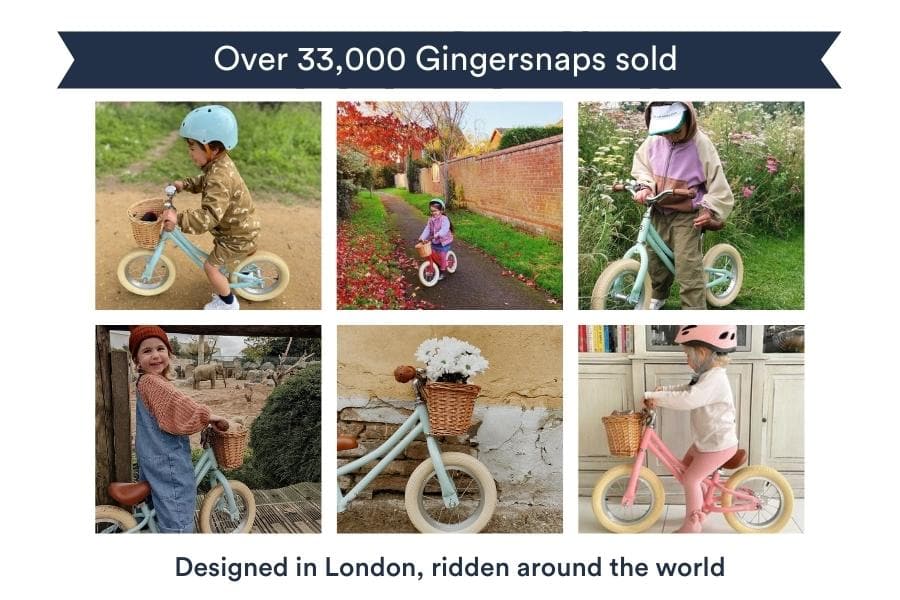 Over 33,000 Gingersnaps sold

Designed in London, ridden around the world